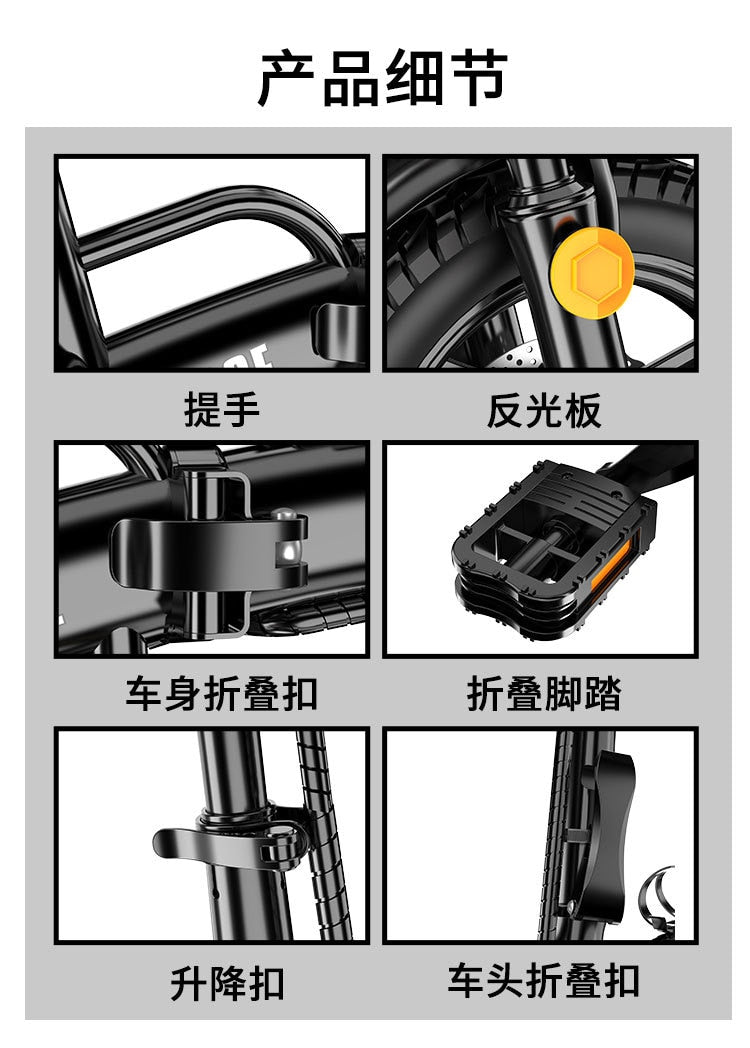 产品细节

提手

反光板

车身折叠扣

折叠脚踏

升降扣

车头折叠扣